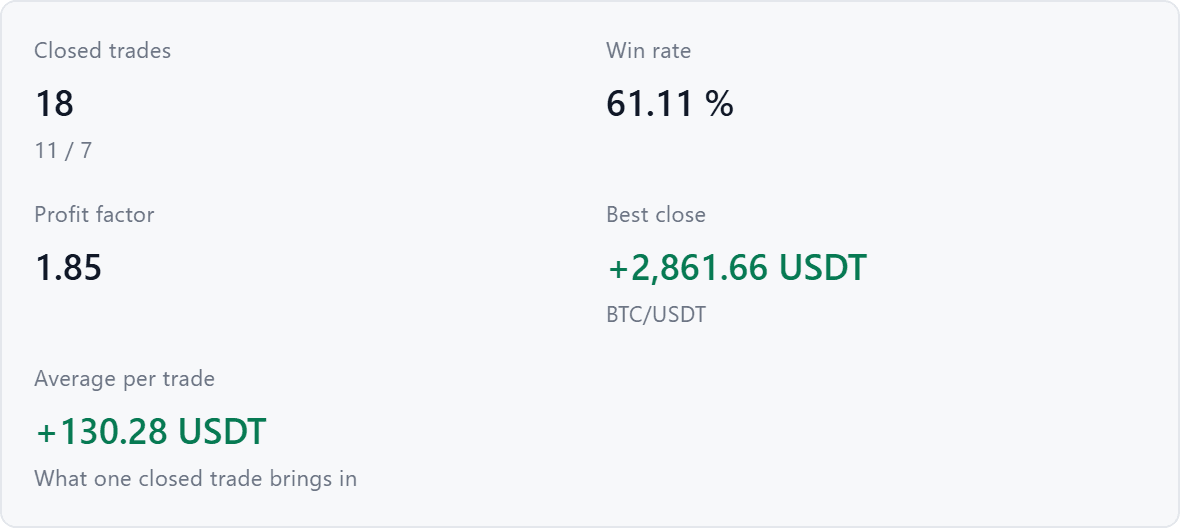 Closed trades

18

11 / 7

Win rate

61.11 %

Profit factor

1.85

Best close

+2,861.66 USDT

BTC/USDT

Average per trade

+130.28 USDT

What one closed trade brings in